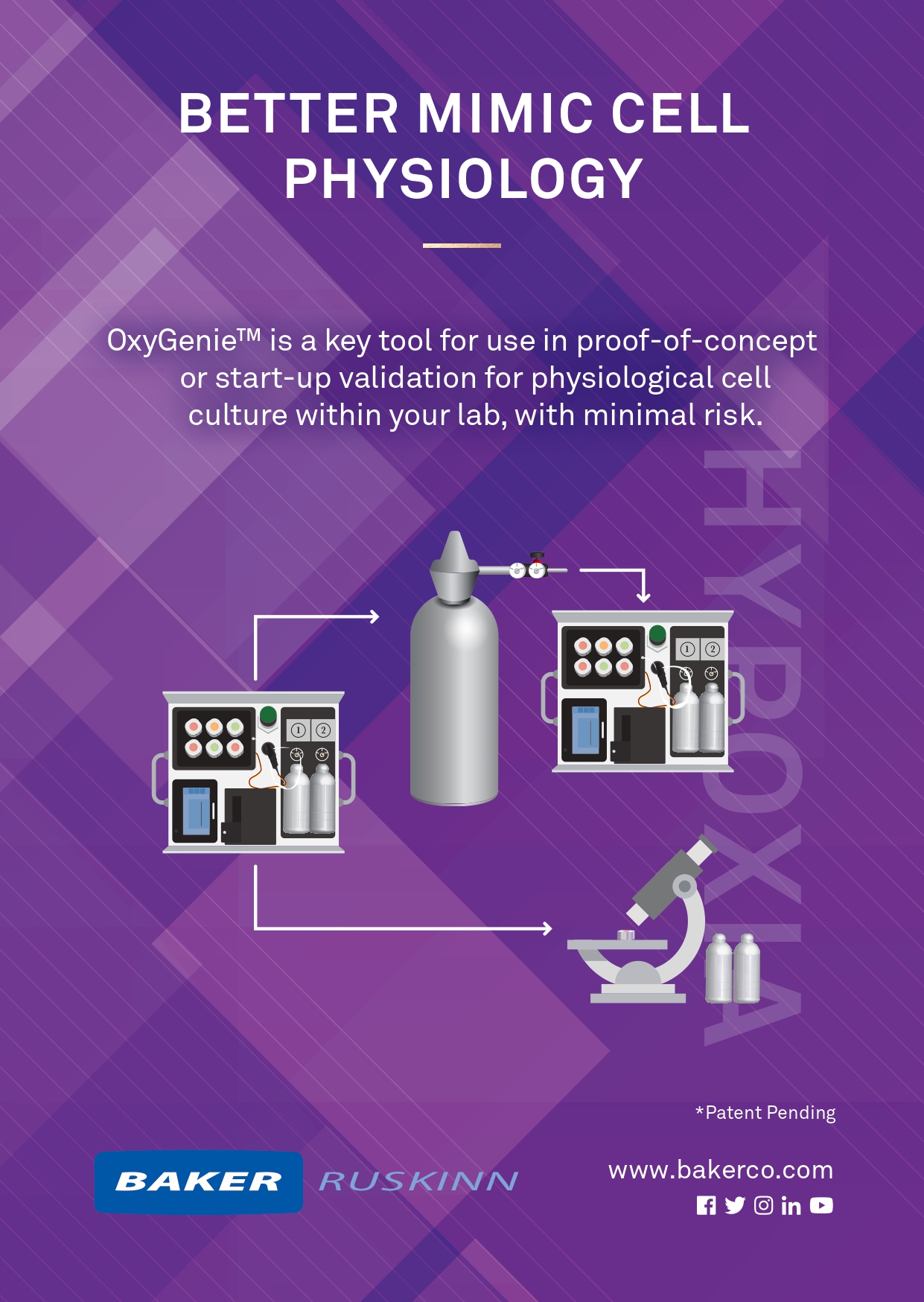 BETTER MIMIC CELL PHYSIOLOGY

OxyGenie™ is a key tool for use in proof-of-concept or start-up validation for physiological cell culture within your lab, with minimal risk.

HYPOXIA

① ②

① ②

*Patent Pending

BAKER RUSKINN

www.bakerco.com